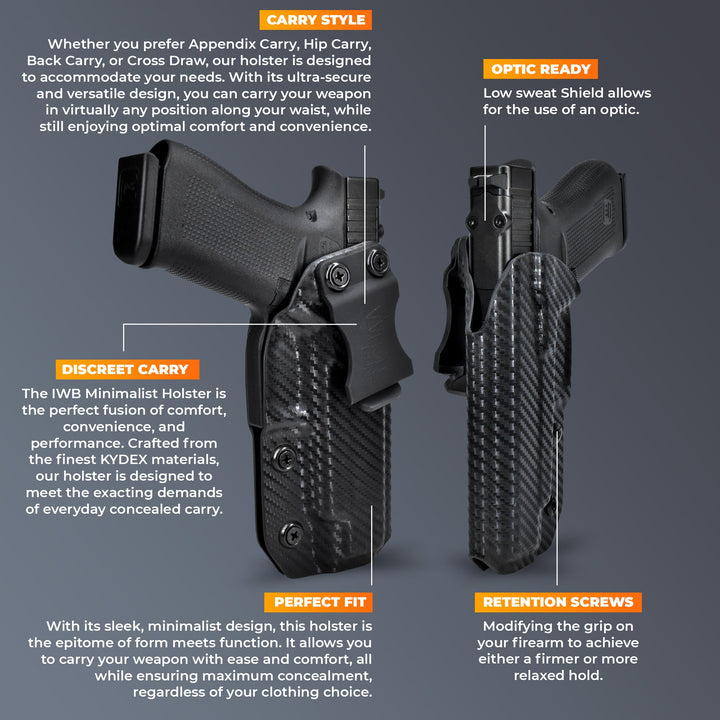 CARRY STYLE

Whether you prefer Appendix Carry, Hip Carry, Back Carry, or Cross Draw, our holster is designed to accommodate your needs. With its ultra-secure and versatile design, you can carry your weapon in virtually any position along your waist, while still enjoying optimal comfort and convenience.

OPTIC READY

Low sweat Shield allows for the use of an optic.

DISCREET CARRY

The IWB Minimalist Holster is the perfect fusion of comfort, convenience, and performance. Crafted from the finest KYDEX materials, our holster is designed to meet the exacting demands of everyday concealed carry.

PERFECT FIT

With its sleek, minimalist design, this holster is the epitome of form meets function. It allows you to carry your weapon with ease and comfort, all while ensuring maximum concealment, regardless of your clothing choice.

RETENTION SCREWS

Modifying the grip on your firearm to achieve either a firmer or more relaxed hold.